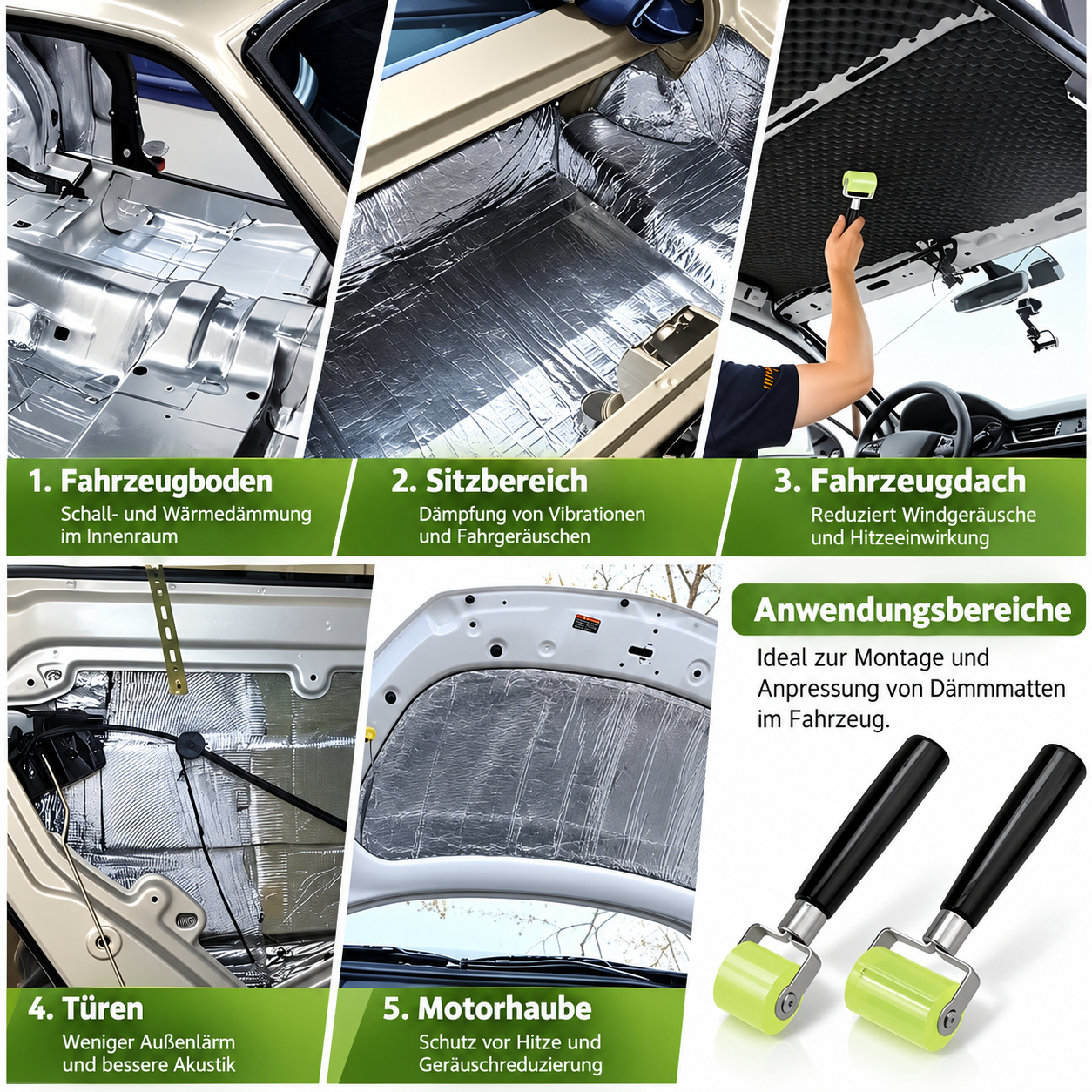 1. Fahrzeugboden
Schall- und Wärmedämmung im Innenraum

2. Sitzbereich
Dämpfung von Vibrationen und Fahrgeräuschen

3. Fahrzeugdach
Reduziert Windgeräusche und Hitzeeinwirkung

Anwendungsbereiche
Ideal zur Montage und Anpressung von Dämmmatten im Fahrzeug.

4. Türen
Weniger Außenlärm und bessere Akustik

5. Motorhaube
Schutz vor Hitze und Geräuschreduzierung